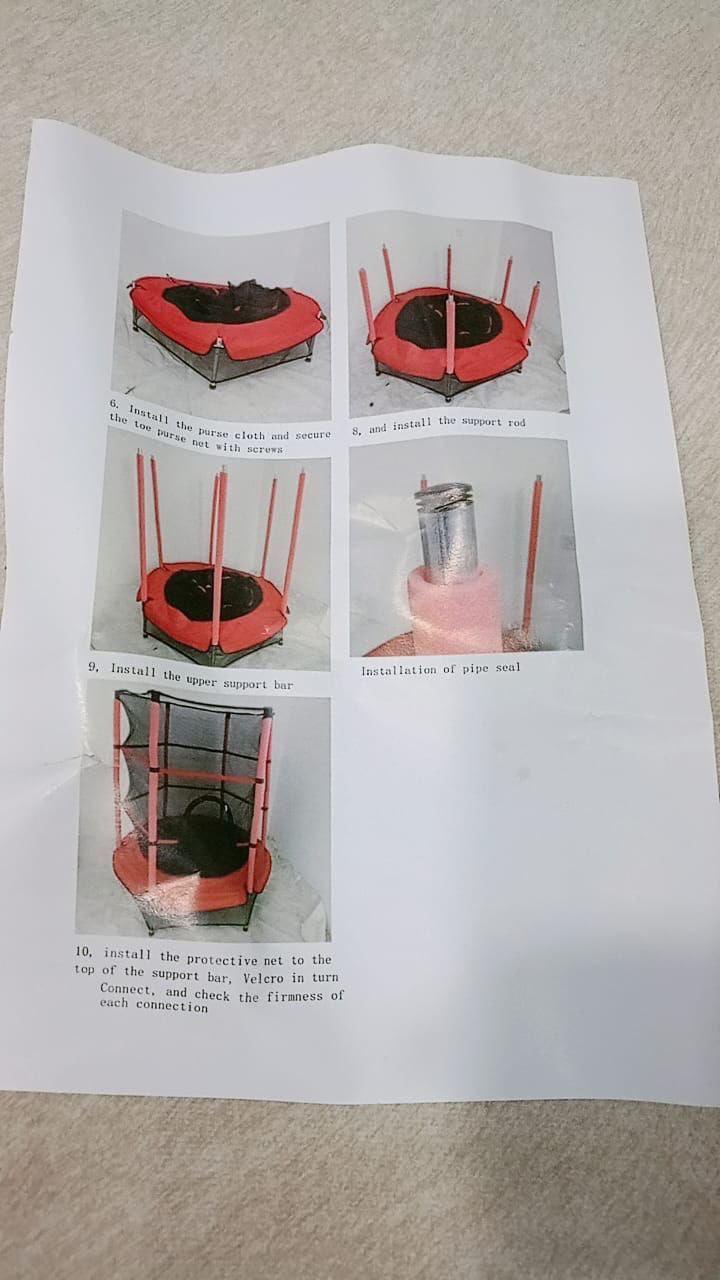 6. Install the purse cloth and secure the toe purse net with screws

8, and install the support rod

9, Install the upper support bar

Installation of pipe seal

10, install the protective net to the top of the support bar, Velcro in turn Connect, and check the firmness of each connection