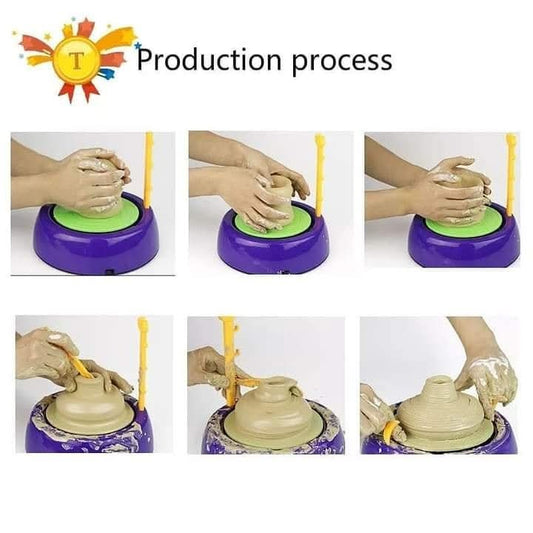 T Production process